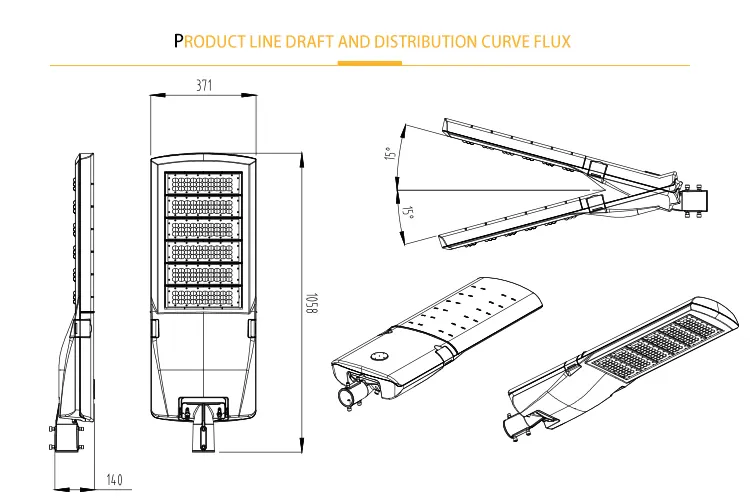 PRODUCT LINE DRAFT AND DISTRIBUTION CURVE FLUX

371

1058

140

15°

15°