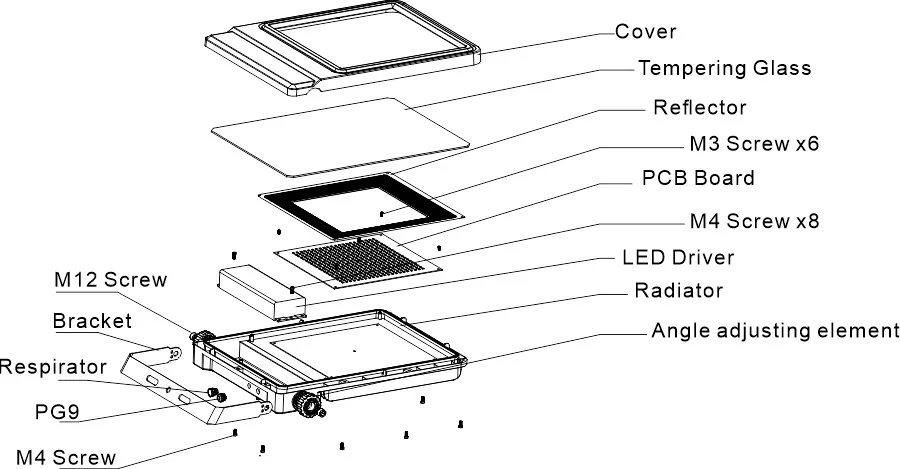 Cover
Tempering Glass
Reflector
M3 Screw x6
PCB Board
M4 Screw x8
LED Driver
Radiator
Angle adjusting element
M12 Screw
Bracket
Respirator
PG9
M4 Screw