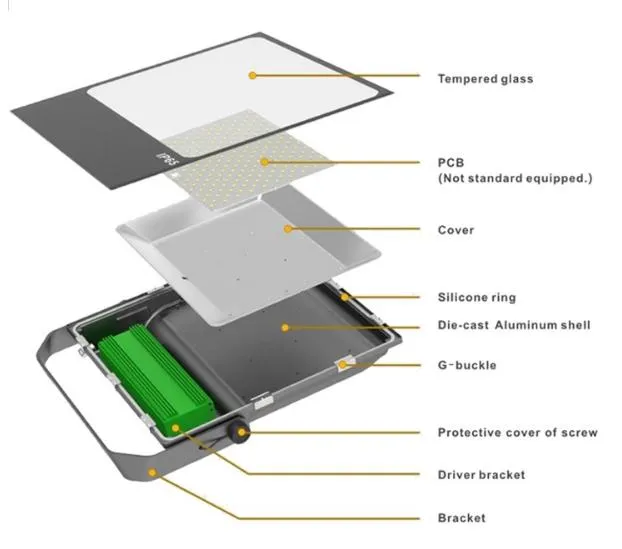 IP65

Tempered glass

PCB
(Not standard equipped.)

Cover

Silicone ring

Die-cast Aluminum shell

G-buckle

Protective cover of screw

Driver bracket

Bracket