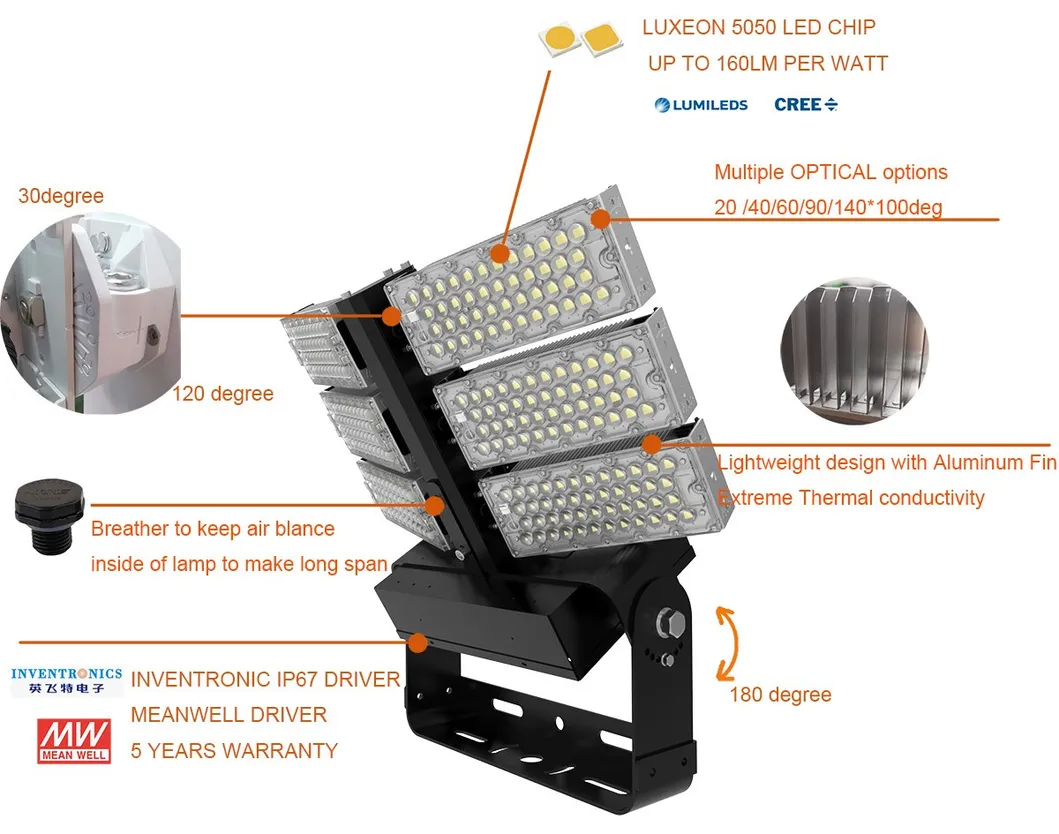 LUXEON 5050 LED CHIP
UP TO 160LM PER WATT

LUMILEDS CREE

Multiple OPTICAL options
20 /40/60/90/140*100deg

30degree

120 degree

Lightweight design with Aluminum Fin
Extreme Thermal conductivity

Breather to keep air blance
inside of lamp to make long span

INVENTRONICS
英飞特电子

MW
MEAN WELL

INVENTRONIC IP67 DRIVER
MEANWELL DRIVER
5 YEARS WARRANTY

180 degree