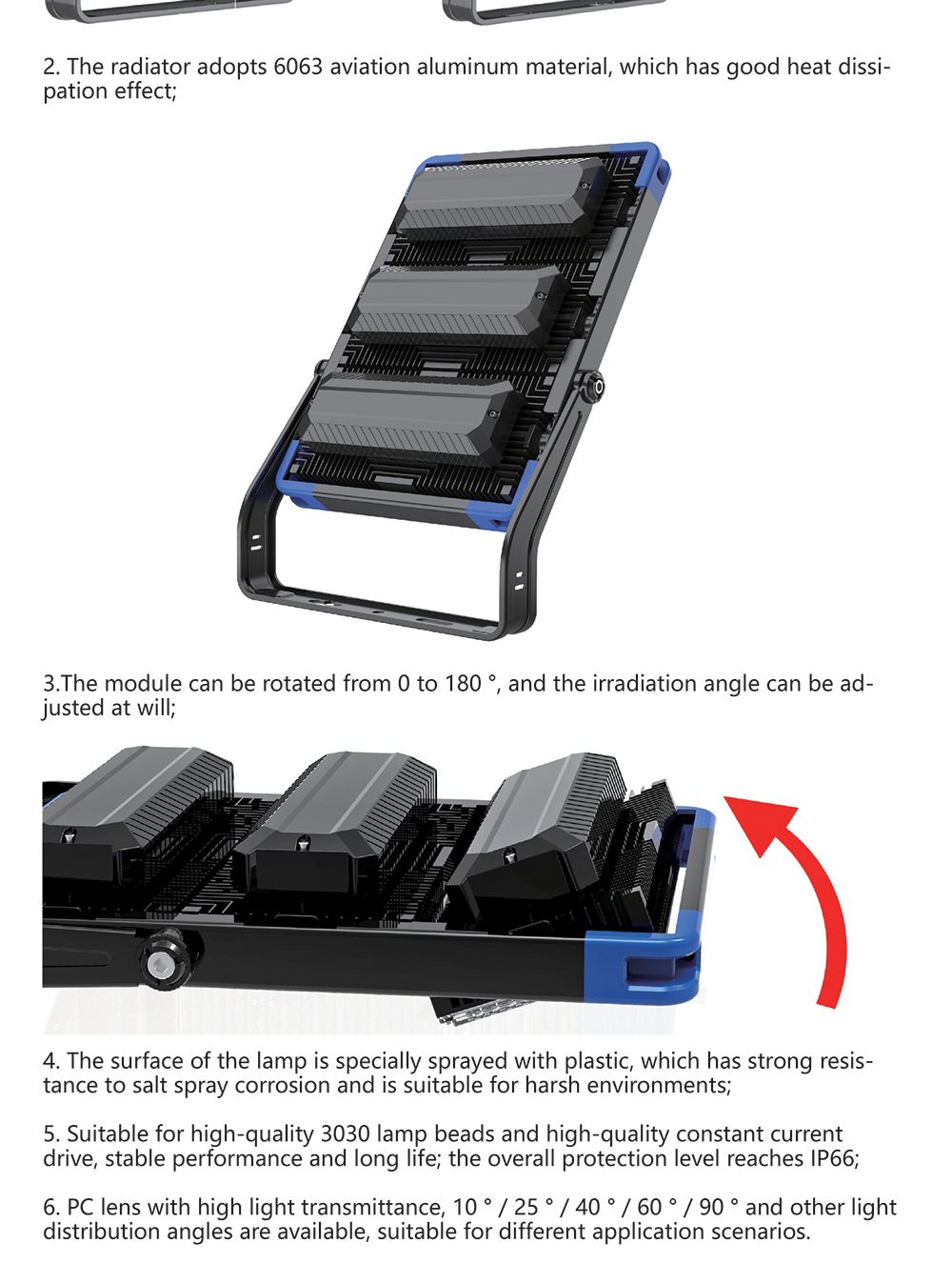 2. The radiator adopts 6063 aviation aluminum material, which has good heat dissipation effect;

3.The module can be rotated from 0 to 180 °, and the irradiation angle can be adjusted at will;

4. The surface of the lamp is specially sprayed with plastic, which has strong resistance to salt spray corrosion and is suitable for harsh environments;

5. Suitable for high-quality 3030 lamp beads and high-quality constant current drive, stable performance and long life; the overall protection level reaches IP66;

6. PC lens with high light transmittance, 10 ° / 25 ° / 40 ° / 60 ° / 90 ° and other light distribution angles are available, suitable for different application scenarios.