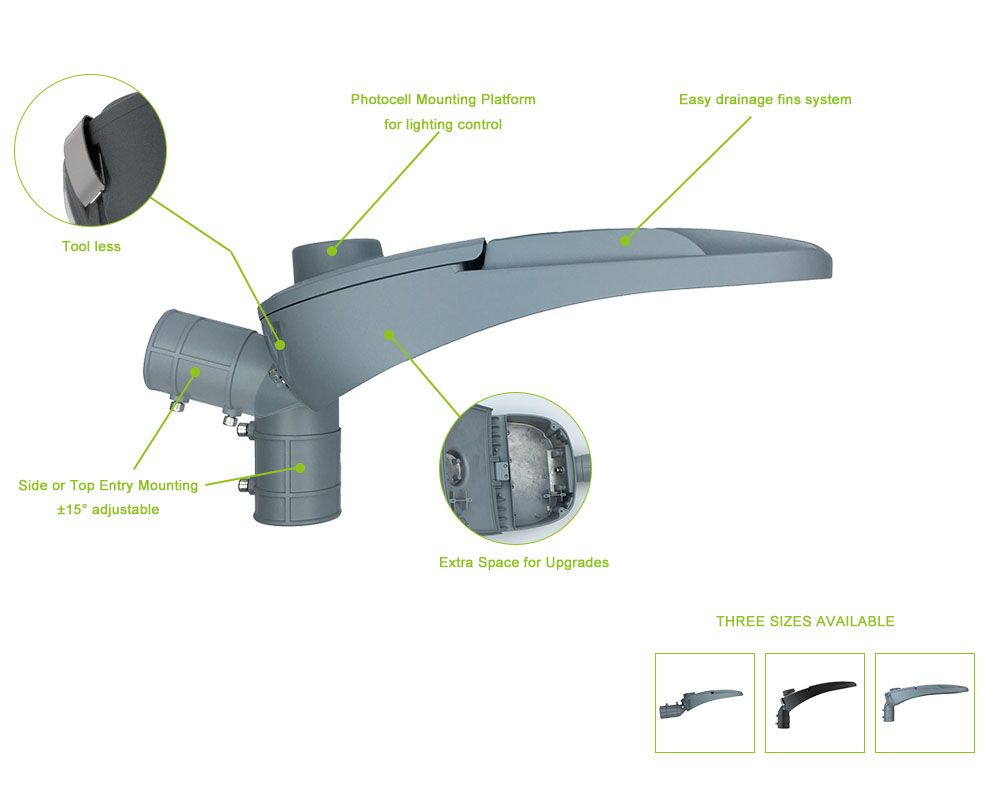 Photocell Mounting Platform
for lighting control

Easy drainage fins system

Tool less

Side or Top Entry Mounting
±15° adjustable

Extra Space for Upgrades

THREE SIZES AVAILABLE