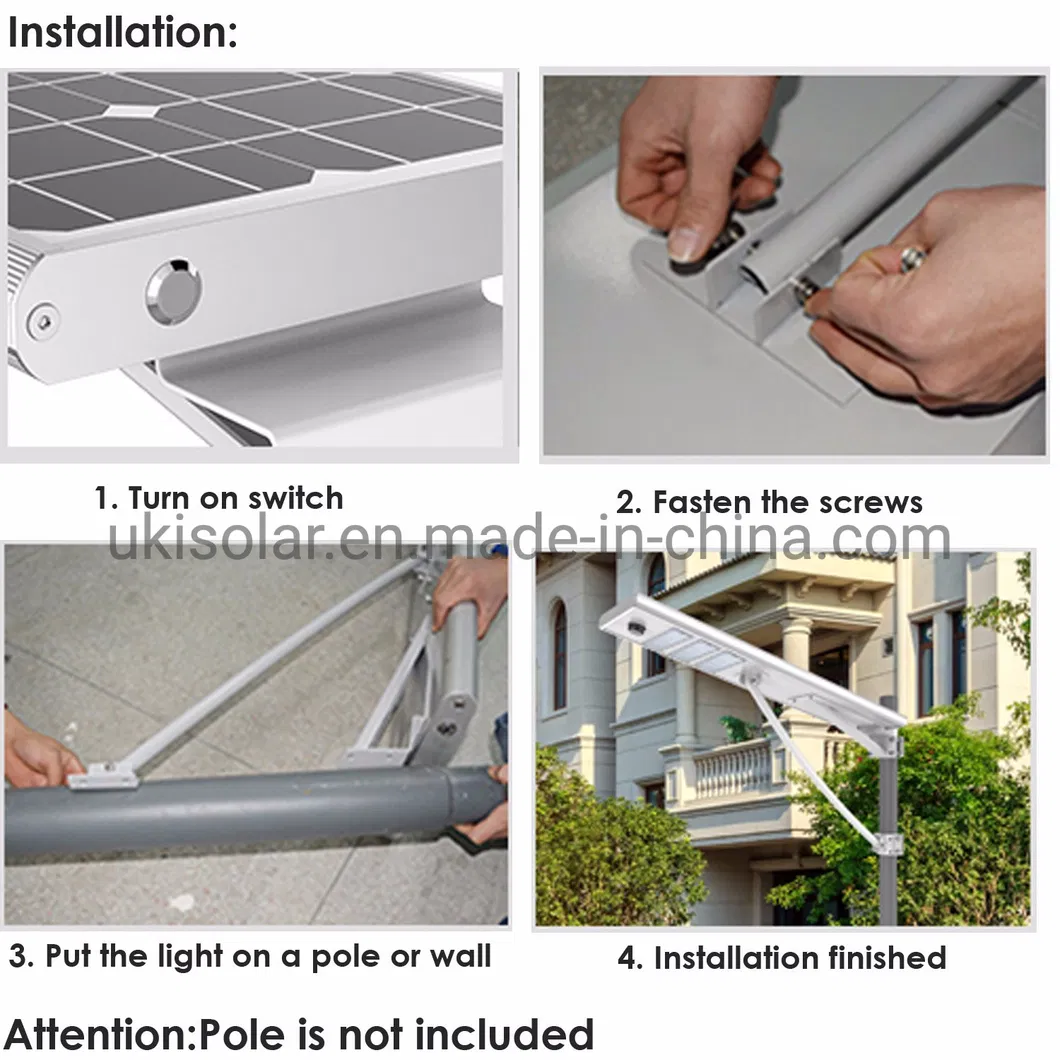 Installation:

1. Turn on switch

2. Fasten the screws

ukisolar.en.made-in-china.com

3. Put the light on a pole or wall

4. Installation finished

Attention:Pole is not included